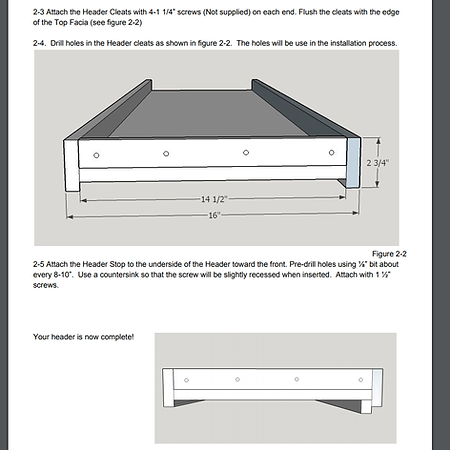 2-3 Attach the Header Cleats with 4-1 1/4" screws (Not supplied) on each end. Flush the cleats with the edge of the Top Facia (see figure 2-2)

2-4. Drill holes in the Header cleats as shown in figure 2-2. The holes will be use in the installation process.

2 3/4"

14 1/2"

16"

Figure 2-2

2-5 Attach the Header Stop to the underside of the Header toward the front. Pre-drill holes using ⅛" bit about every 8-10". Use a countersink so that the screw will be slightly recessed when inserted. Attach with 1 ½" screws.

Your header is now complete!